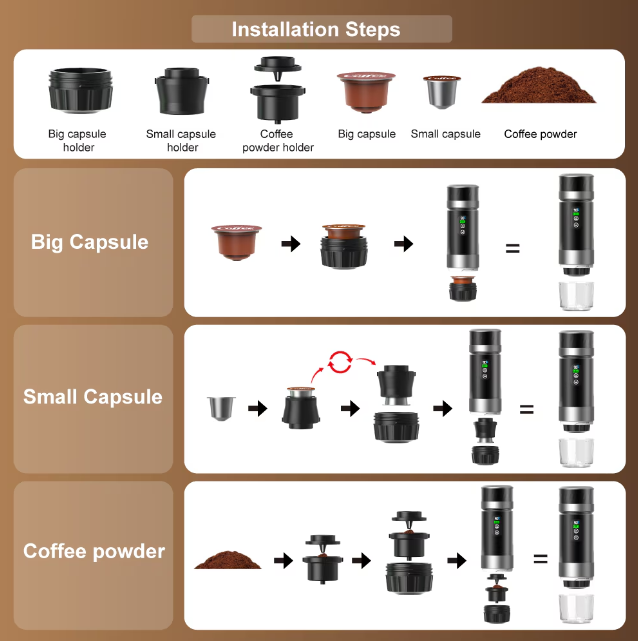 Installation Steps

Big capsule holder

Small capsule holder

Coffee powder holder

Big capsule

Small capsule

Coffee powder

Big Capsule

=

Small Capsule

=

Coffee powder

=