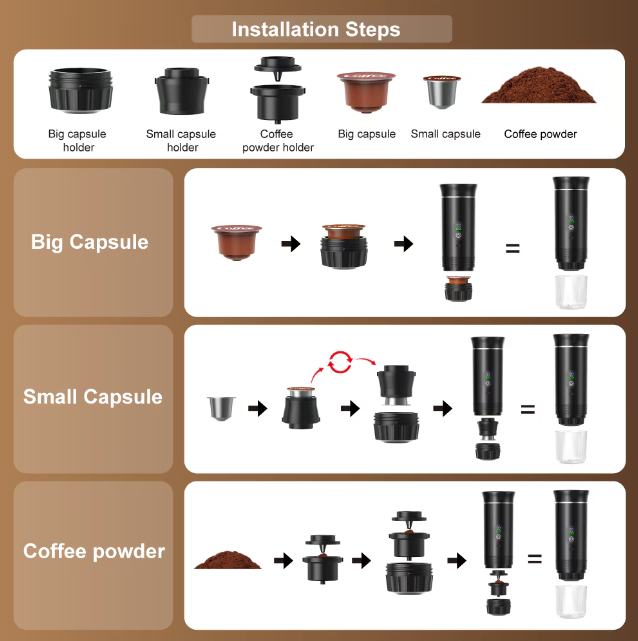 Installation Steps

Big capsule holder

Small capsule holder

Coffee powder holder

Big capsule

Small capsule

Coffee powder

Big Capsule

=

Small Capsule

=

Coffee powder

=